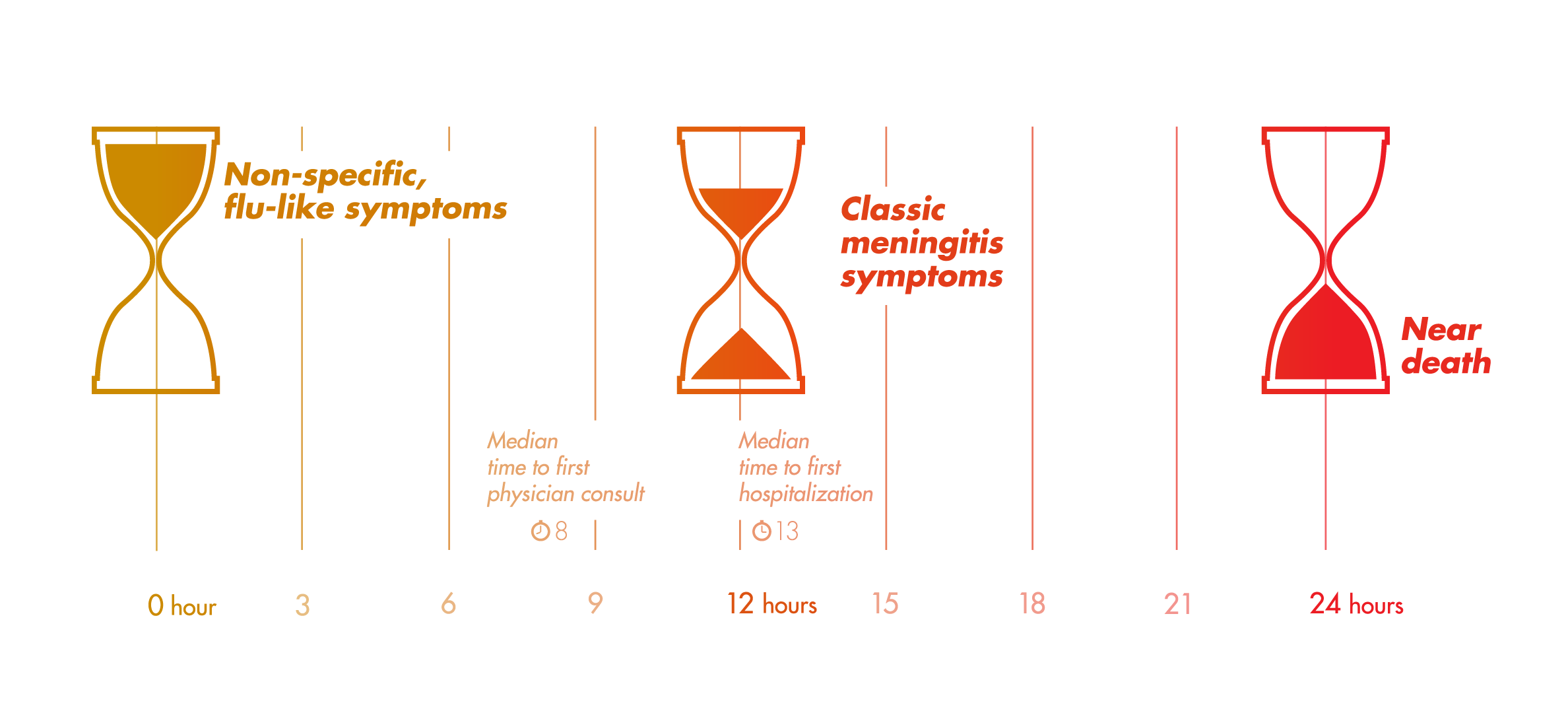 Non-specific, flu-like symptoms

Classic meningitis symptoms

Near death

Median time to first physician consult

8

Median time to first hospitalization

13

0 hour

3

6

9

12 hours

15

18

21

24 hours